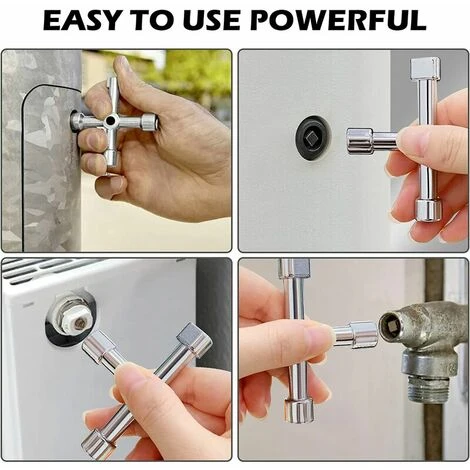 EASY TO USE POWERFUL