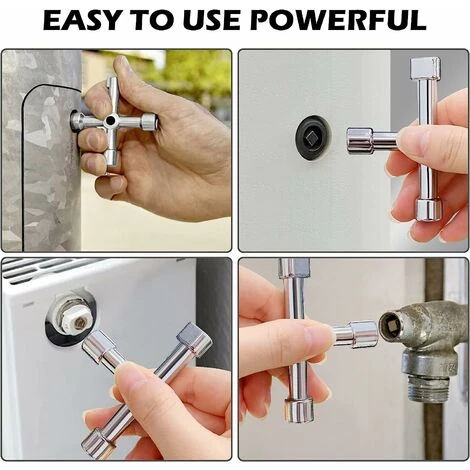 EASY TO USE POWERFUL