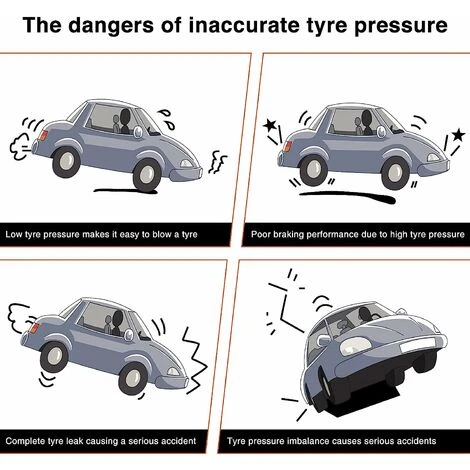 The dangers of inaccurate tyre pressure

Low tyre pressure makes it easy to blow a tyre

Poor braking performance due to high tyre pressure

Complete tyre leak causing a serious accident

Tyre pressure imbalance causes serious accidents