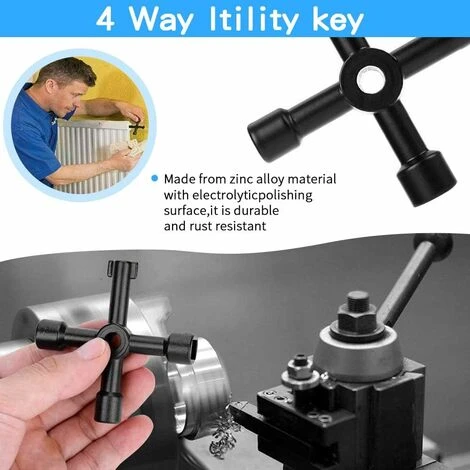 4 Way Itility key

Made from zinc alloy material with electrolyticpolishing surface,it is durable and rust resistant