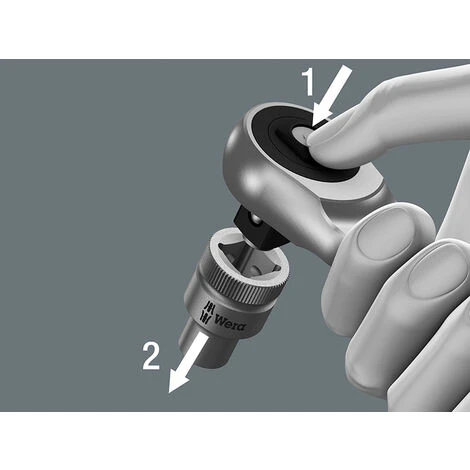 1

Wera

2